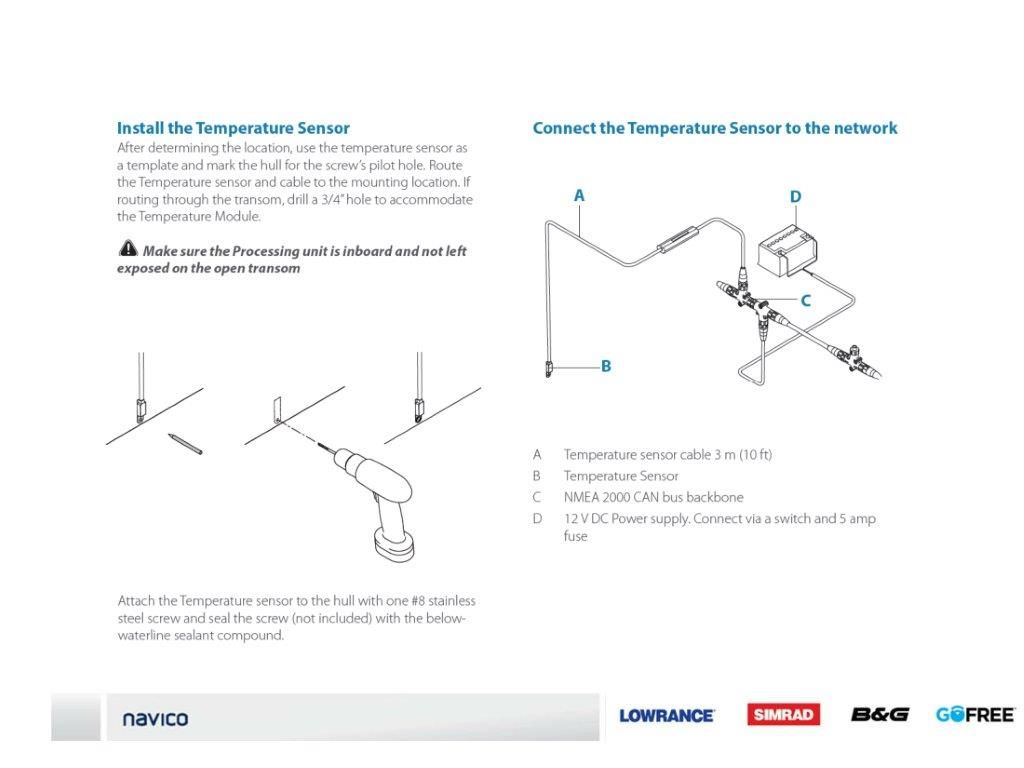 Install the Temperature Sensor

After determining the location, use the temperature sensor as a template and mark the hull for the screw's pilot hole. Route the Temperature sensor and cable to the mounting location. If routing through the transom, drill a 3/4" hole to accommodate the Temperature Module.

Make sure the Processing unit is inboard and not left exposed on the open transom

Attach the Temperature sensor to the hull with one #8 stainless steel screw and seal the screw (not included) with the below-waterline sealant compound.

Connect the Temperature Sensor to the network

A

D

C

B

A Temperature sensor cable 3 m (10 ft)
B Temperature Sensor
C NMEA 2000 CAN bus backbone
D 12 V DC Power supply. Connect via a switch and 5 amp fuse

navico

LOWRANCE

SIMRAD

B&G

GOFREE